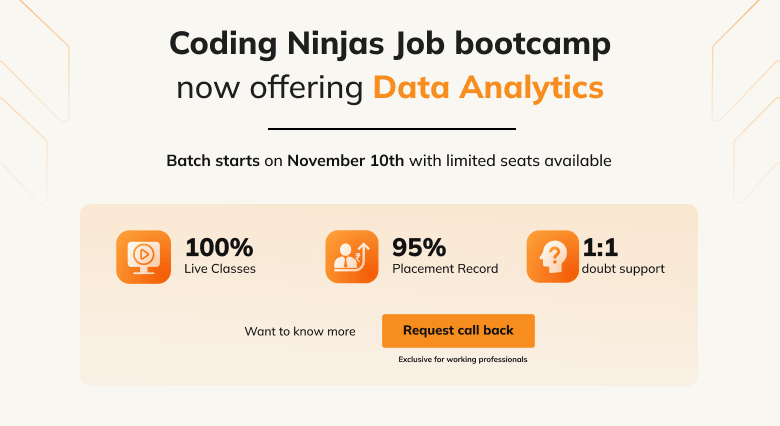 Coding Ninjas Job bootcamp
now offering Data Analytics

Batch starts on November 10th with limited seats available

100%
Live Classes

95%
Placement Record

1:1
doubt support

Want to know more

Request call back

Exclusive for working professionals